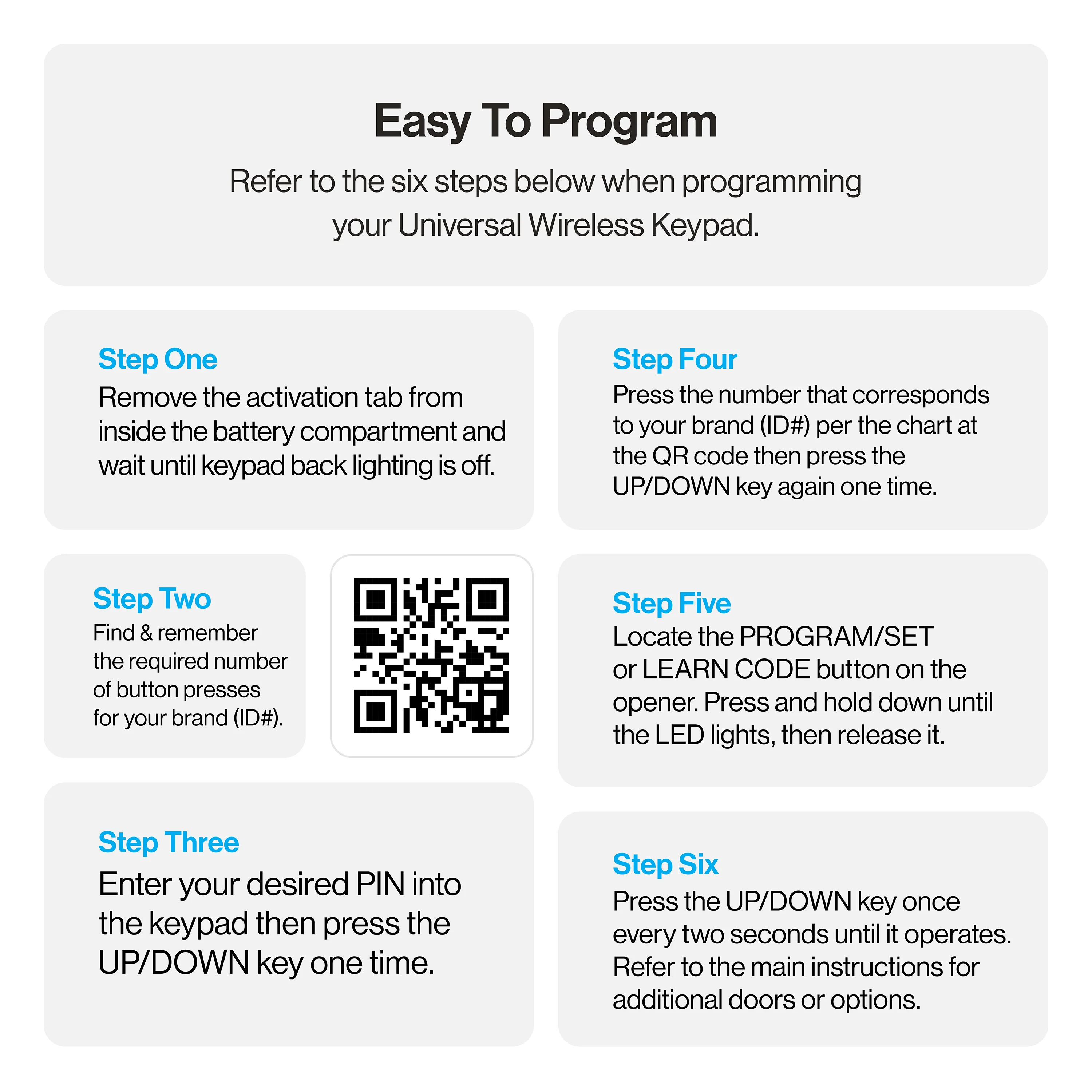 Easy To Program

Refer to the six steps below when programming your Universal Wireless Keypad.

Step One
Remove the activation tab from inside the battery compartment and wait until keypad back lighting is off.

Step Two
Find & remember the required number of button presses for your brand (ID#).

Step Three
Enter your desired PIN into the keypad then press the UP/DOWN key one time.

Step Four
Press the number that corresponds to your brand (ID#) per the chart at the QR code then press the UP/DOWN key again one time.

Step Five
Locate the PROGRAM/SET or LEARN CODE button on the opener. Press and hold down until the LED lights, then release it.

Step Six
Press the UP/DOWN key once every two seconds until it operates. Refer to the main instructions for additional doors or options.