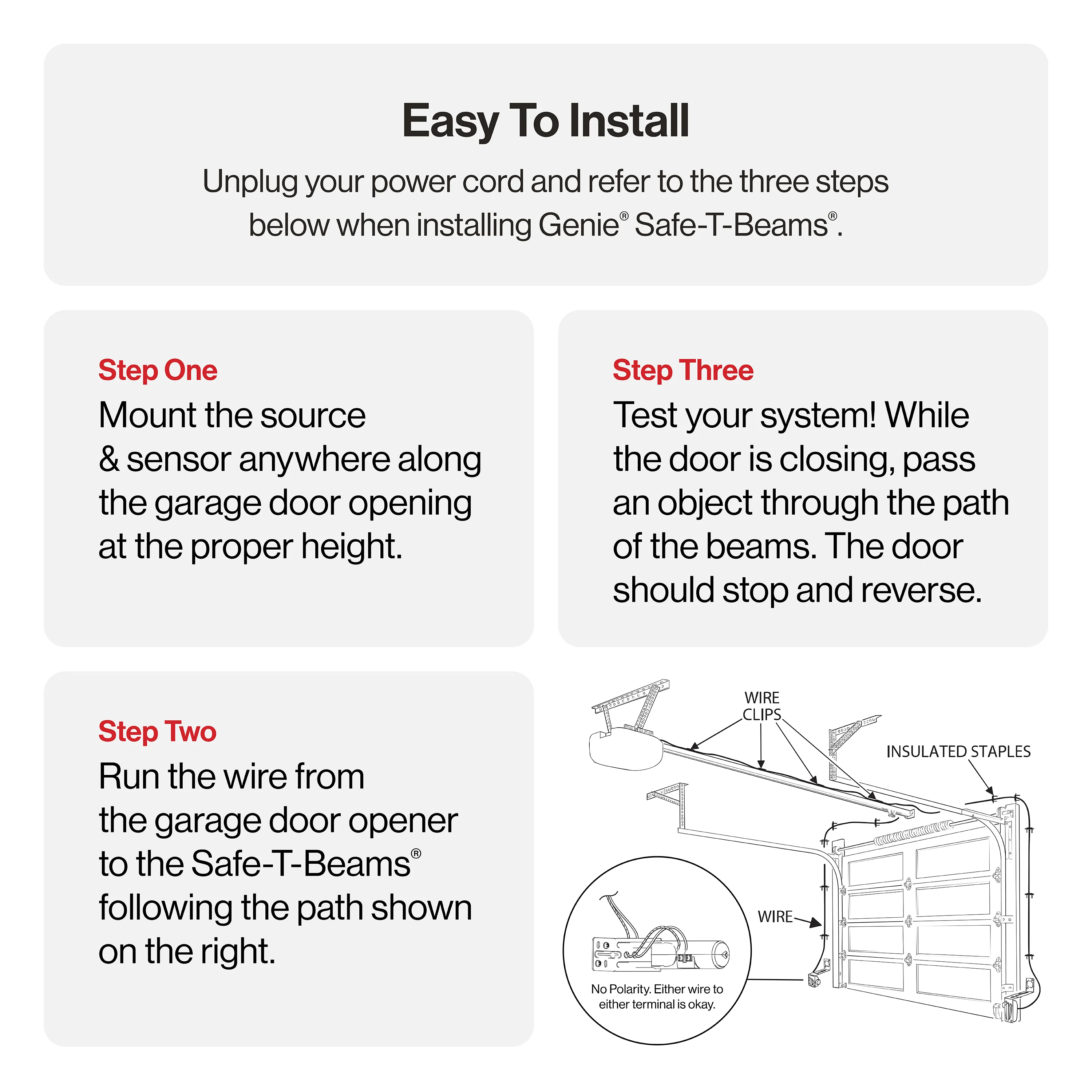 Easy To Install

Unplug your power cord and refer to the three steps below when installing Genie® Safe-T-Beams®.

Step One
Mount the source & sensor anywhere along the garage door opening at the proper height.

Step Three
Test your system! While the door is closing, pass an object through the path of the beams. The door should stop and reverse.

Step Two
Run the wire from the garage door opener to the Safe-T-Beams® following the path shown on the right.

WIRE CLIPS

INSULATED STAPLES

WIRE

No Polarity. Either wire to either terminal is okay.