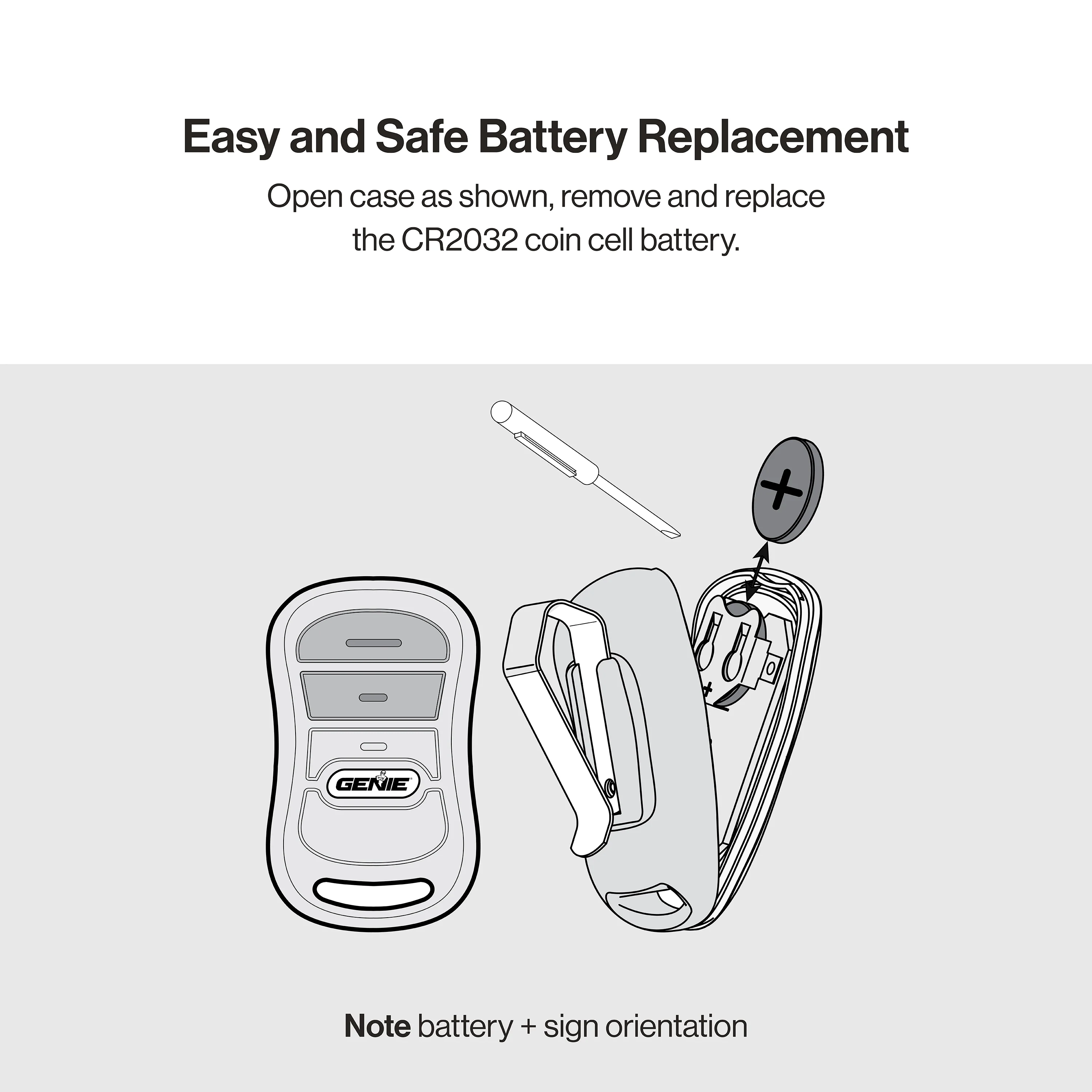 Easy and Safe Battery Replacement

Open case as shown, remove and replace the CR2032 coin cell battery.

+

+

GENIE

Note battery + sign orientation